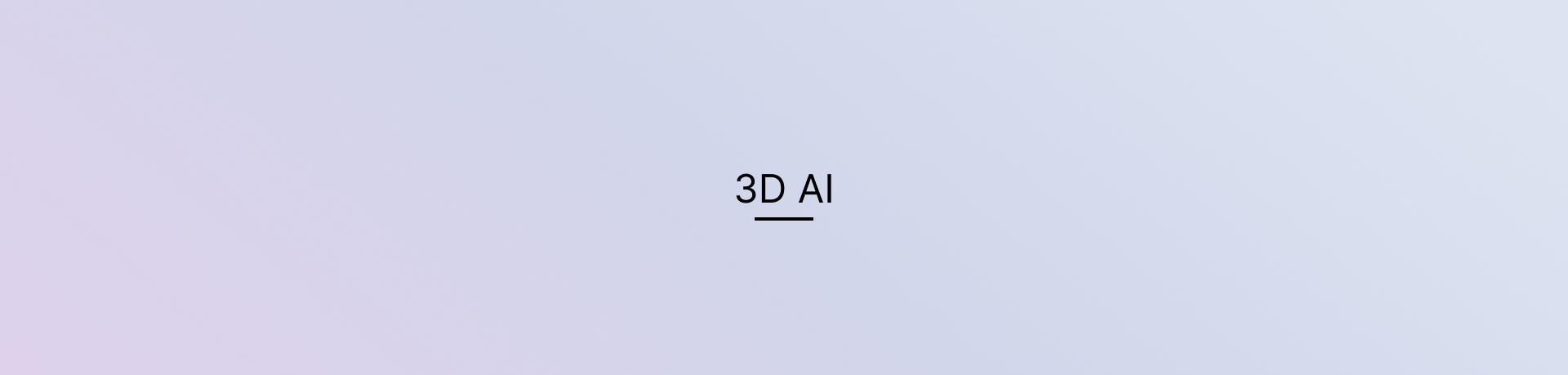 3D AI